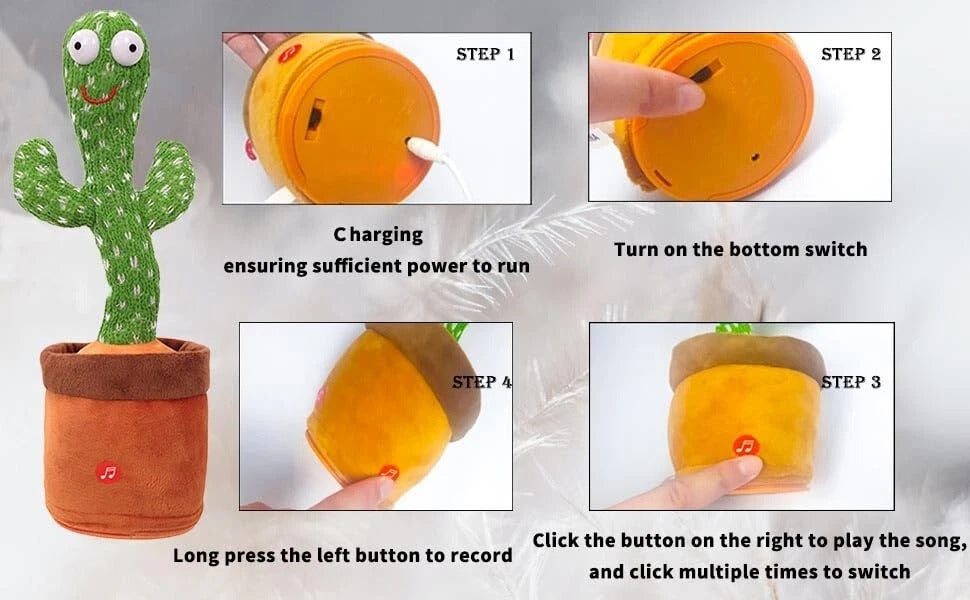 STEP 1

Charging
ensuring sufficient power to run

STEP 2

Turn on the bottom switch

STEP 4

Long press the left button to record

STEP 3

Click the button on the right to play the song, and click multiple times to switch